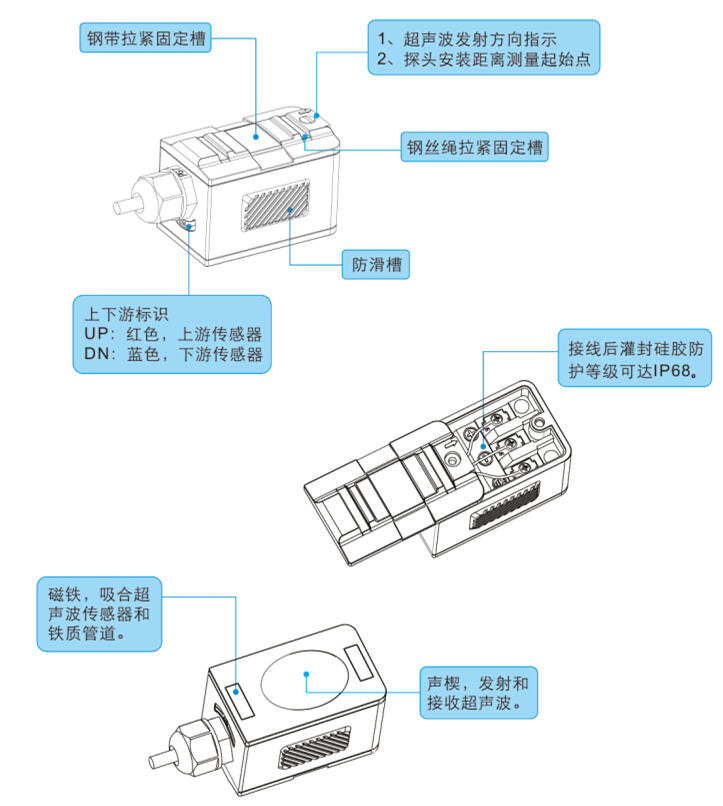 钢带拉紧固定槽

1、超声波发射方向指示
2、探头安装距离测量起始点

钢丝绳拉紧固定槽

防滑槽

上下游标识
UP：红色，上游传感器
DN：蓝色，下游传感器

接线后灌封硅胶防护等级可达IP68。

磁铁，吸合超声波传感器和铁质管道。

声楔，发射和接收超声波。